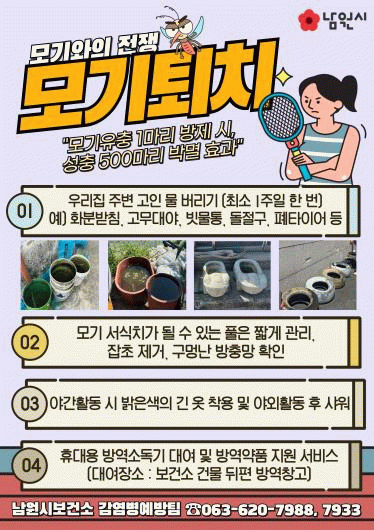 남원시

모기와의 전쟁
모기퇴치

"모기유충 1마리 방제 시,
성충 500마리 박멸 효과"

01
우리집 주변 고인 물 버리기 (최소 1주일 한 번)
예) 화분받침, 고무대야, 빗물통, 돌절구, 폐타이어 등

02
모기 서식처가 될 수 있는 풀은 짧게 관리,
잡초 제거, 구멍난 방충망 확인

03
야간활동 시 밝은색의 긴 옷 착용 및 야외활동 후 샤워

04
휴대용 방역소독기 대여 및 방역약품 지원 서비스
(대여장소 : 보건소 건물 뒤편 방역창고)

남원시보건소 감염병예방팀 ☎063-620-7988, 7933