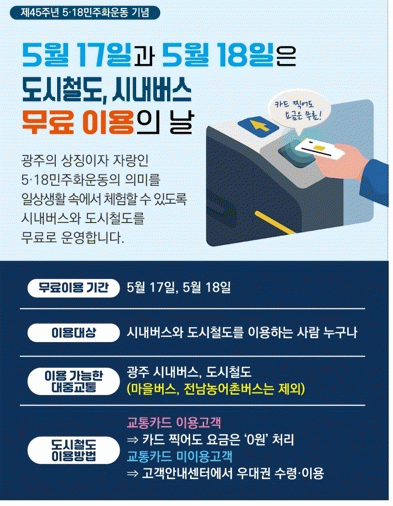 제45주년 5·18민주화운동 기념

5월 17일과 5월 18일은
도시철도, 시내버스
무료 이용의 날

카드 찍어도 요금은 무료!

광주의 상징이자 자랑인 5·18민주화운동의 의미를 일상생활 속에서 체험할 수 있도록 시내버스와 도시철도를 무료로 운영합니다.

무료이용 기간
5월 17일, 5월 18일

이용대상
시내버스와 도시철도를 이용하는 사람 누구나

이용 가능한 대중교통
광주 시내버스, 도시철도
(마을버스, 전남농어촌버스는 제외)

도시철도 이용방법
교통카드 이용고객
⇒ 카드 찍어도 요금은 '0원' 처리
교통카드 미이용고객
⇒ 고객안내센터에서 우대권 수령·이용